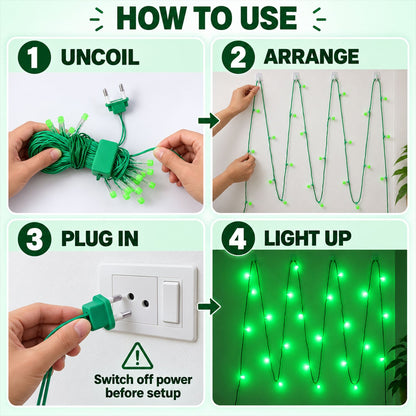 HOW TO USE

1 UNCOIL

2 ARRANGE

3 PLUG IN

Switch off power before setup

4 LIGHT UP